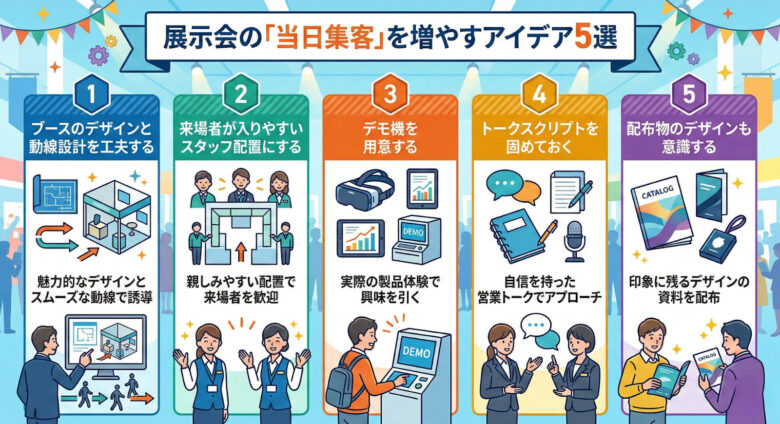 展示会の「当日集客」を増やすアイデア5選

1
ブースのデザインと動線設計を工夫する
魅力的なデザインとスムーズな動線で誘導

2
来場者が入りやすいスタッフ配置にする
親しみやすい配置で来場者を歓迎

3
デモ機を用意する
DEMO
実際の製品体験で興味を引く
DEMO

4
トークスクリプトを固めておく
自信を持った営業トークでアプローチ

5
配布物のデザインも意識する
CATALOG
印象に残るデザインの資料を配布
CATALOG