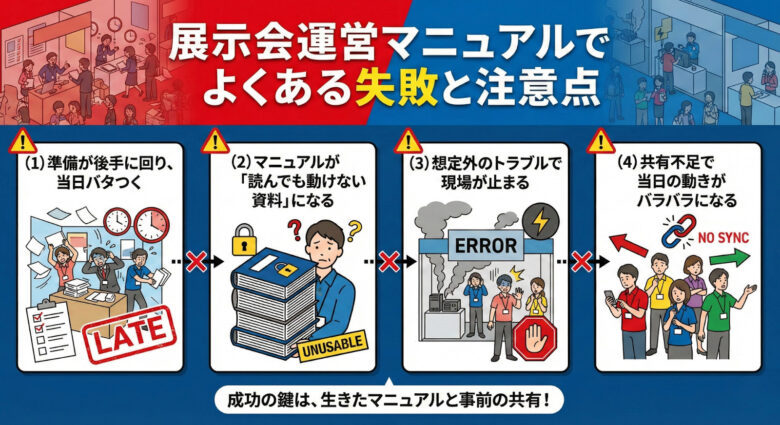 展示会運営マニュアルでよくある失敗と注意点

(1) 準備が後手に回り、当日バタつく

LATE

(2) マニュアルが「読んでも動けない資料」になる

UNUSABLE

(3) 想定外のトラブルで現場が止まる

ERROR

(4) 共有不足で当日の動きがバラバラになる

NO SYNC

成功の鍵は、生きたマニュアルと事前の共有！