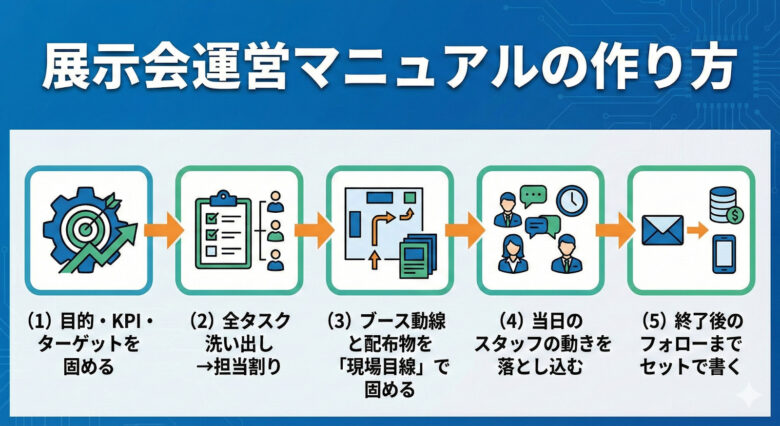 展示会運営マニュアルの作り方

(1) 目的・KPI・ターゲットを固める

(2) 全タスク洗い出し→担当割り

(3) ブース動線と配布物を「現場目線」で固める

(4) 当日のスタッフの動きを落とし込む

(5) 終了後のフォローまでセットで書く