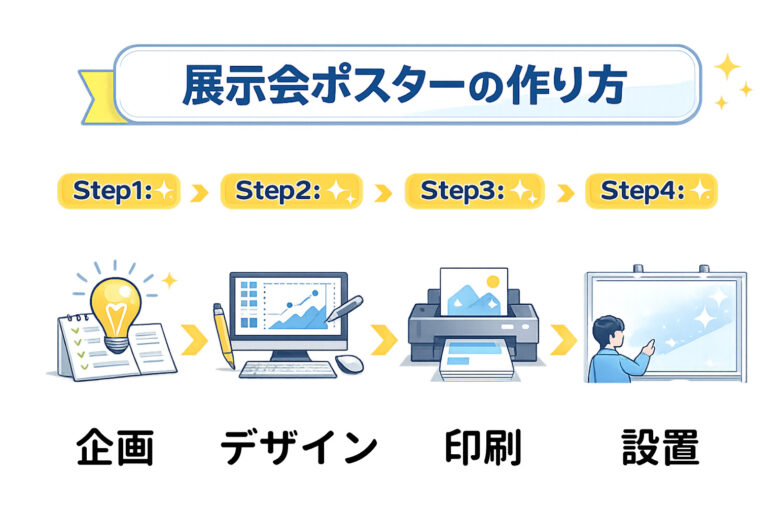 展示会ポスターの作り方

Step1:

Step2:

Step3:

Step4:

企画

デザイン

印刷

設置